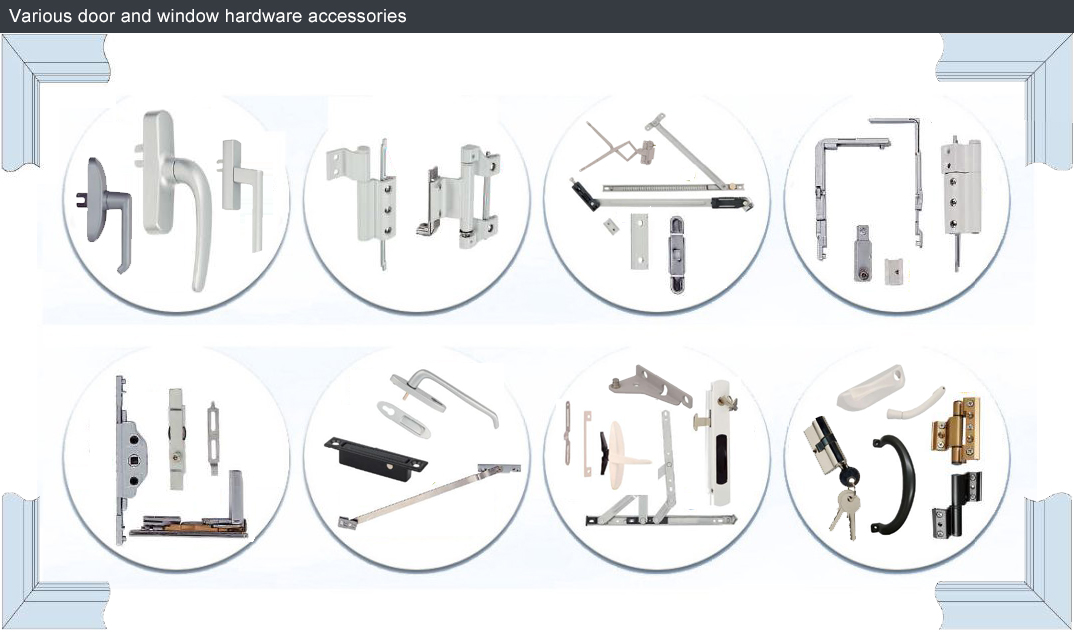 Various door and window hardware accessories